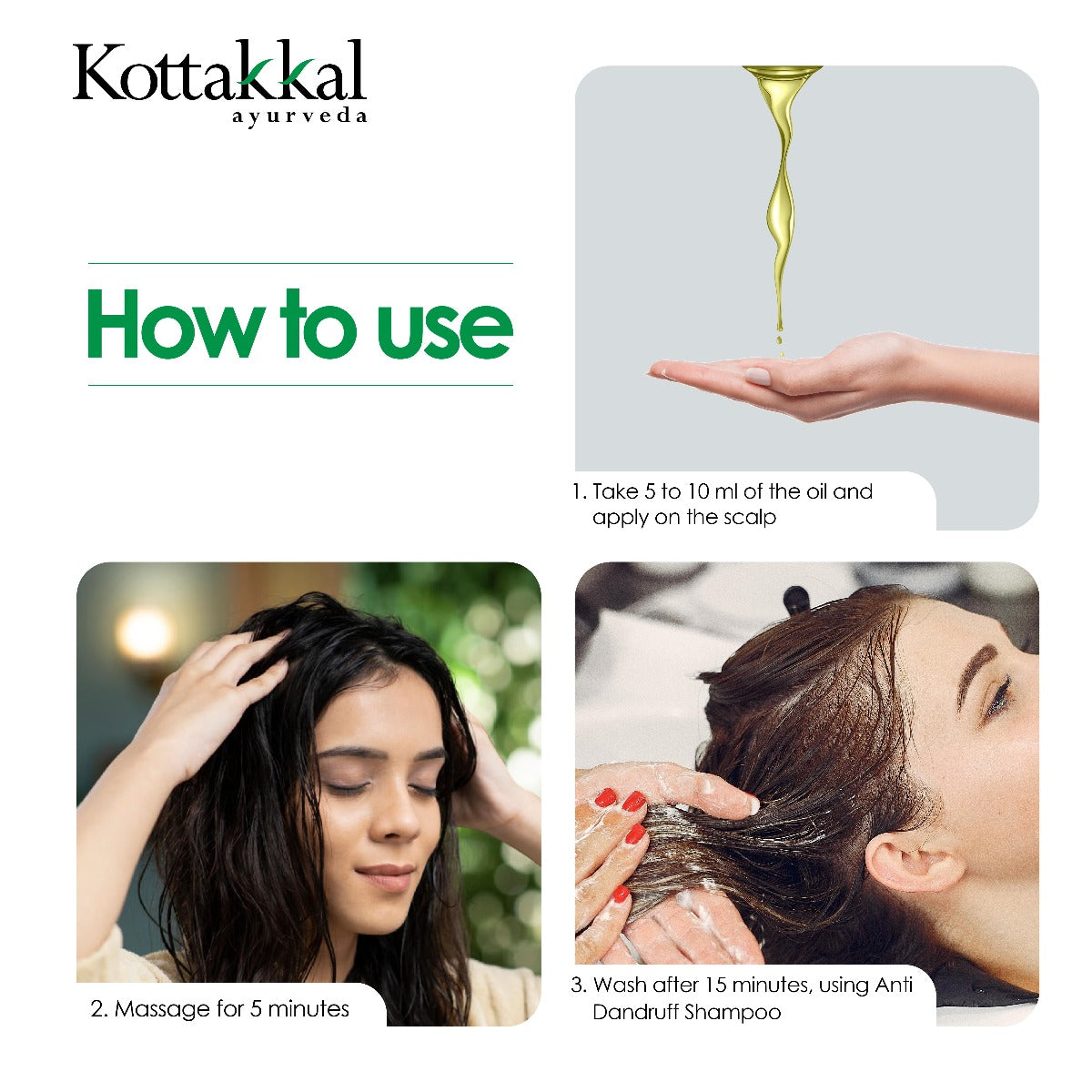 Kottakkal
ayurveda

How to use

1. Take 5 to 10 ml of the oil and apply on the scalp

2. Massage for 5 minutes

3. Wash after 15 minutes, using Anti Dandruff Shampoo