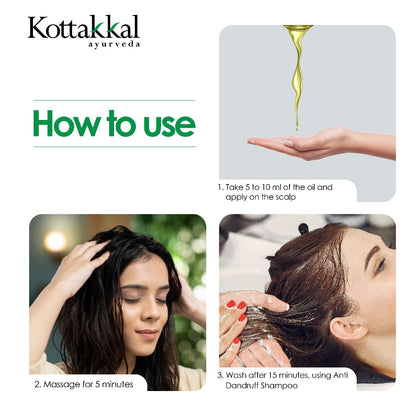 Kottakkal
ayurveda

How to use

1. Take 5 to 10 ml of the oil and apply on the scalp

2. Massage for 5 minutes

3. Wash after 15 minutes, using Anti Dandruff Shampoo